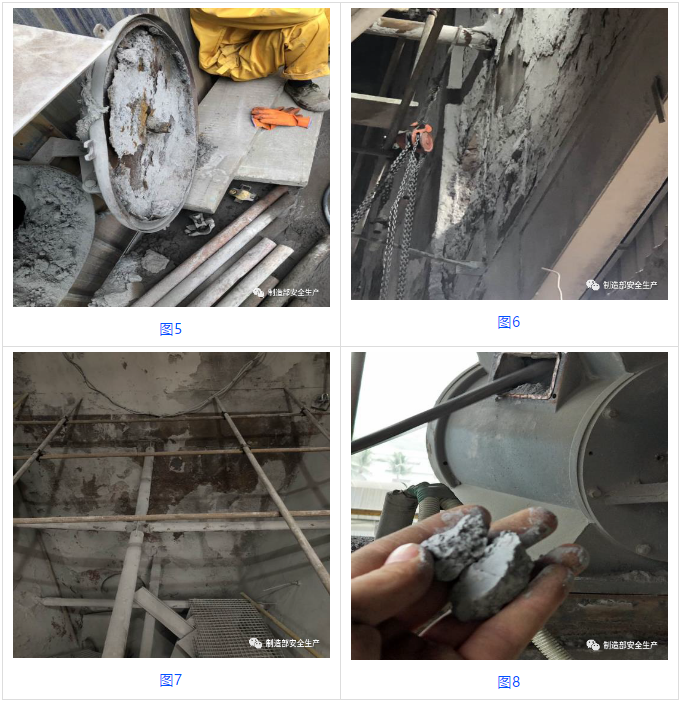 制造部安全生产

图5

制造部安全生产

图6

制造部安全生产

图7

制造部安全生产

图8